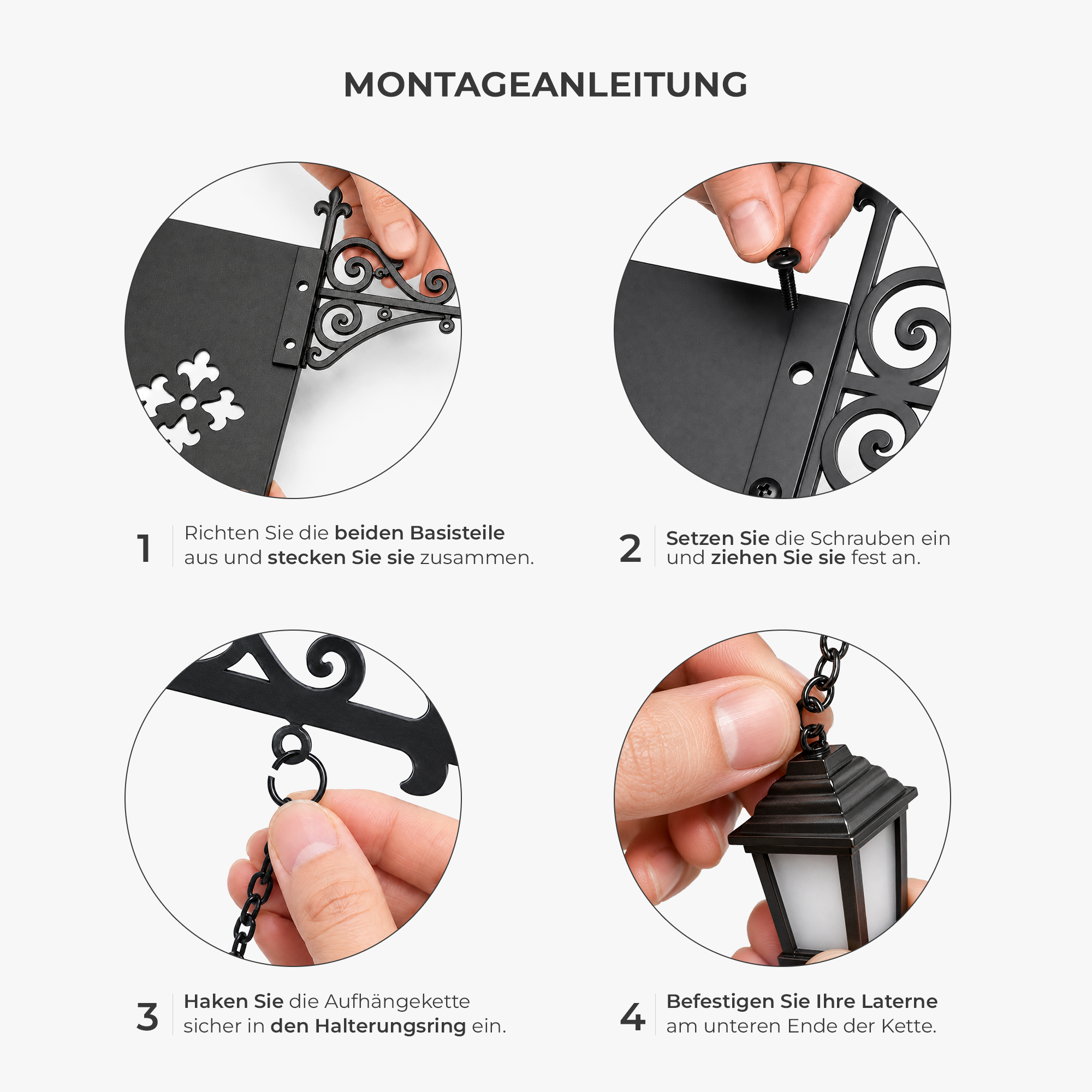 MONTAGEANLEITUNG

1 Richten Sie die beiden Basisteile aus und stecken Sie sie zusammen.

2 Setzen Sie die Schrauben ein und ziehen Sie sie fest an.

3 Haken Sie die Aufhängekette sicher in den Halterungsring ein.

4 Befestigen Sie Ihre Laterne am unteren Ende der Kette.